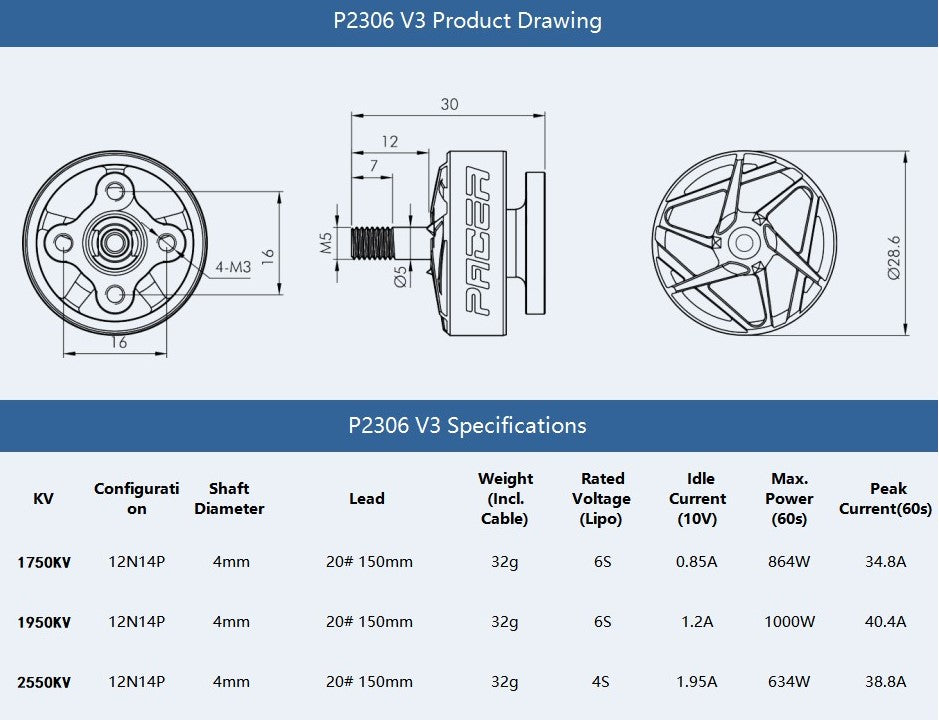 P2306 V3 Product Drawing

4-M3
16
16
30
12
7
M5
Ø5
PACER
Ø28.6

P2306 V3 Specifications

| KV | Configuration | Shaft Diameter | Lead | Weight (Incl. Cable) | Rated Voltage (Lipo) | Idle Current (10V) | Max. Power (60s) | Peak Current(60s) |
|---|---|---|---|---|---|---|---|---|
| 1750KV | 12N14P | 4mm | 20# 150mm | 32g | 6S | 0.85A | 864W | 34.8A |
| 1950KV | 12N14P | 4mm | 20# 150mm | 32g | 6S | 1.2A | 1000W | 40.4A |
| 2550KV | 12N14P | 4mm | 20# 150mm | 32g | 4S | 1.95A | 634W | 38.8A |